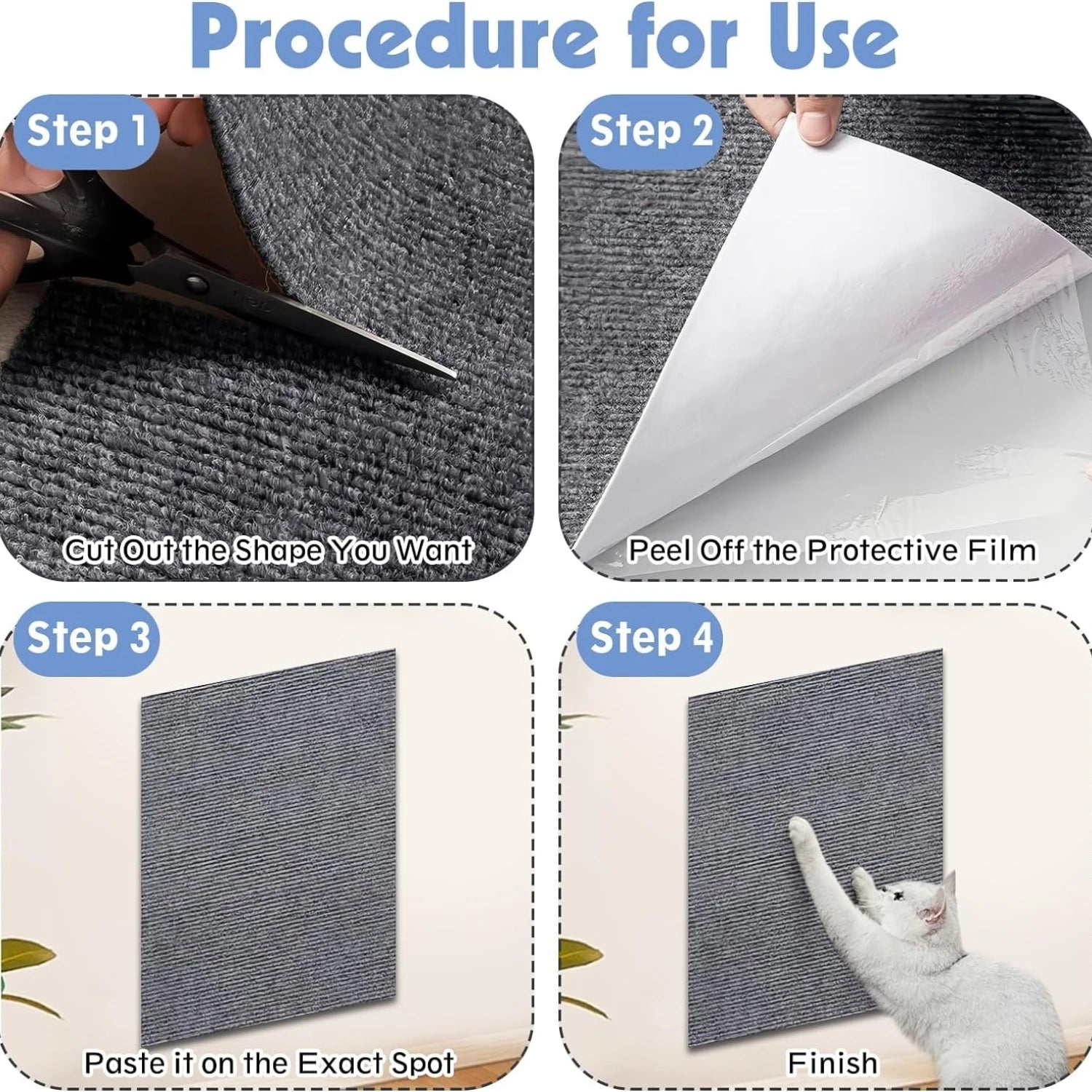 Procedure for Use

Step 1

Cut Out the Shape You Want

Step 2

Peel Off the Protective Film

Step 3

Paste it on the Exact Spot

Step 4

Finish